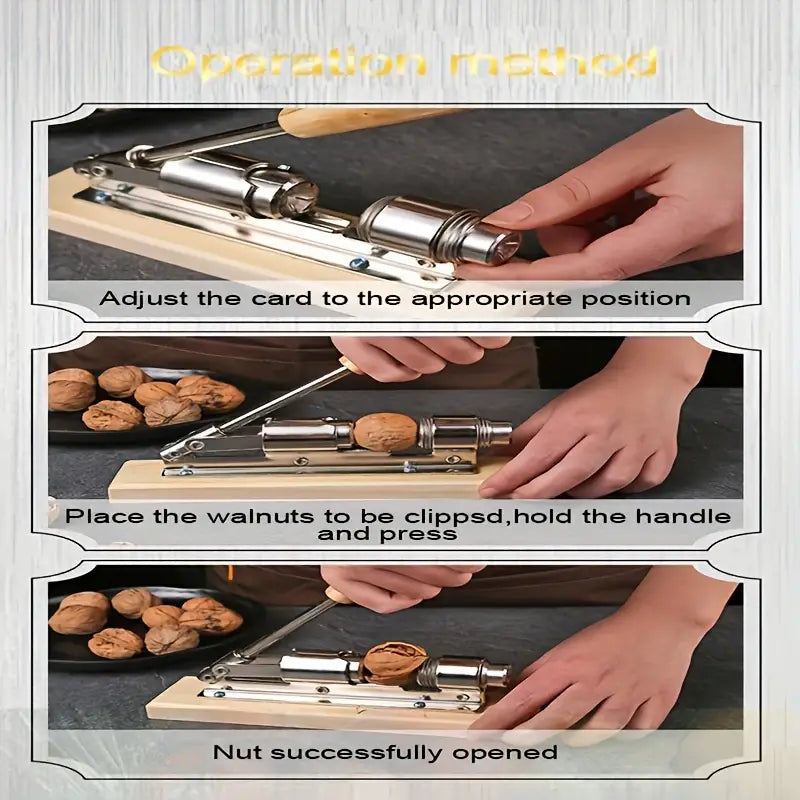 Operation method

Adjust the card to the appropriate position

Place the walnuts to be clippsd,hold the handle and press

Nut successfully opened