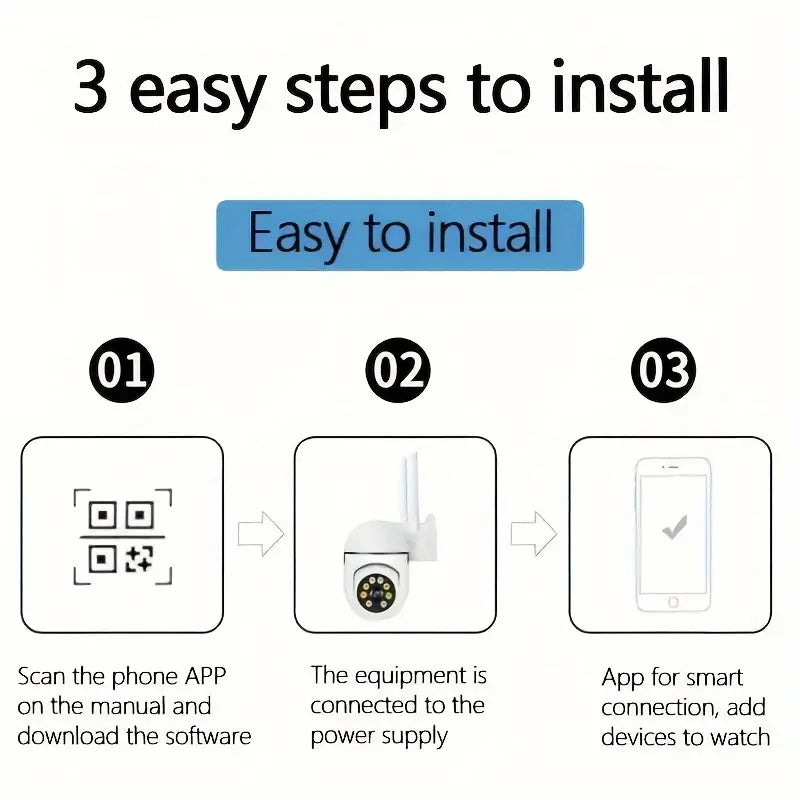 3 easy steps to install

Easy to install

01

02

03

Scan the phone APP on the manual and download the software

The equipment is connected to the power supply

App for smart connection, add devices to watch