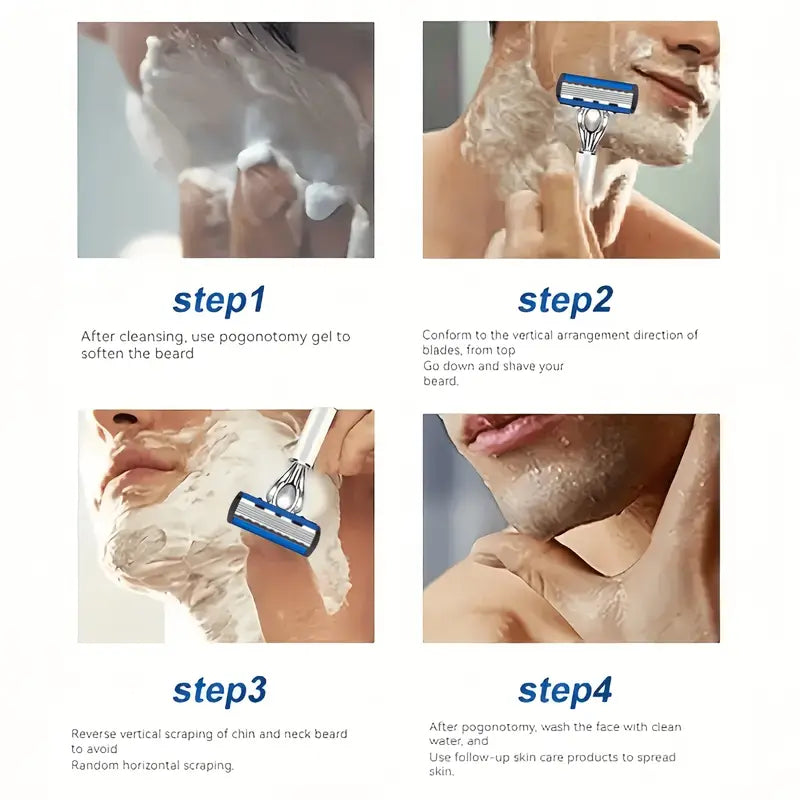 step1

After cleansing, use pogonotomy gel to soften the beard

step2

Conform to the vertical arrangement direction of blades, from top
Go down and shave your beard.

step3

Reverse vertical scraping of chin and neck beard to avoid
Random horizontal scraping.

step4

After pogonotomy, wash the face with clean water, and
Use follow-up skin care products to spread skin.